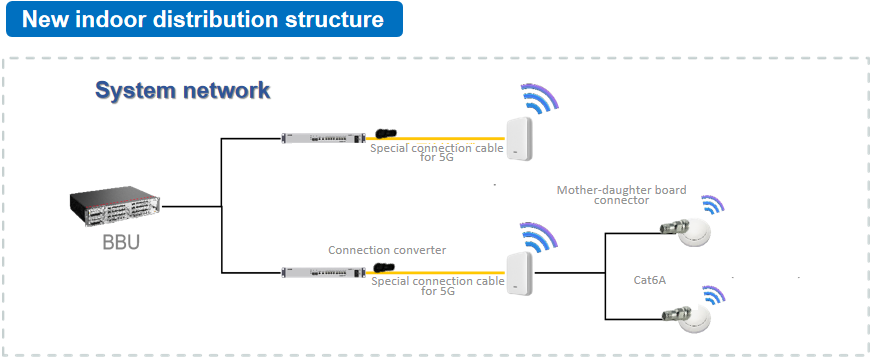 New indoor distribution structure

System network

Special connection cable for 5G

Mother-daughter board connector

BBU

Connection converter

Special connection cable for 5G

Cat6A